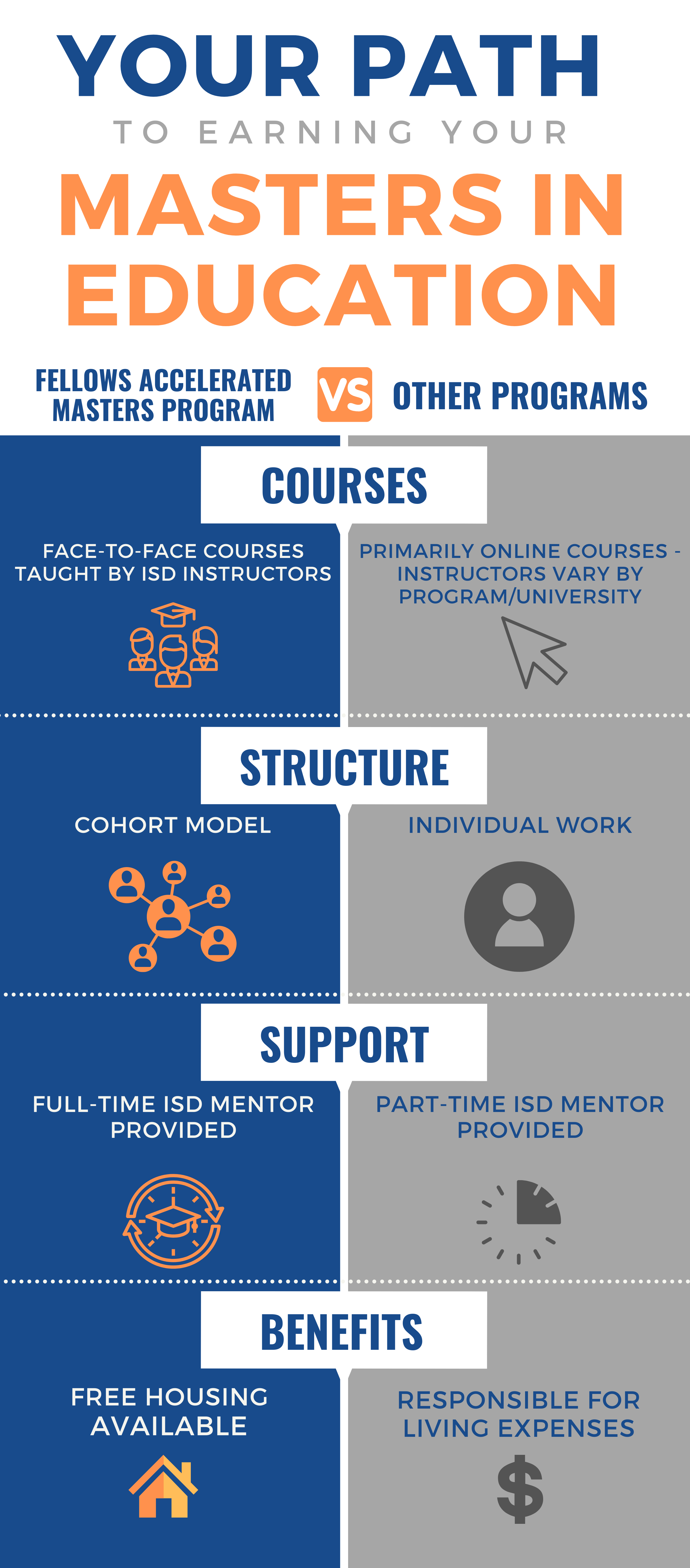 YOUR PATH

TO EARNING YOUR

MASTERS IN EDUCATION

FELLOWS ACCELERATED MASTERS PROGRAM

VS

OTHER PROGRAMS

COURSES

FACE-TO-FACE COURSES TAUGHT BY ISD INSTRUCTORS

PRIMARILY ONLINE COURSES - INSTRUCTORS VARY BY PROGRAM/UNIVERSITY

STRUCTURE

COHORT MODEL

INDIVIDUAL WORK

SUPPORT

FULL-TIME ISD MENTOR PROVIDED

PART-TIME ISD MENTOR PROVIDED

BENEFITS

FREE HOUSING AVAILABLE

RESPONSIBLE FOR LIVING EXPENSES

$